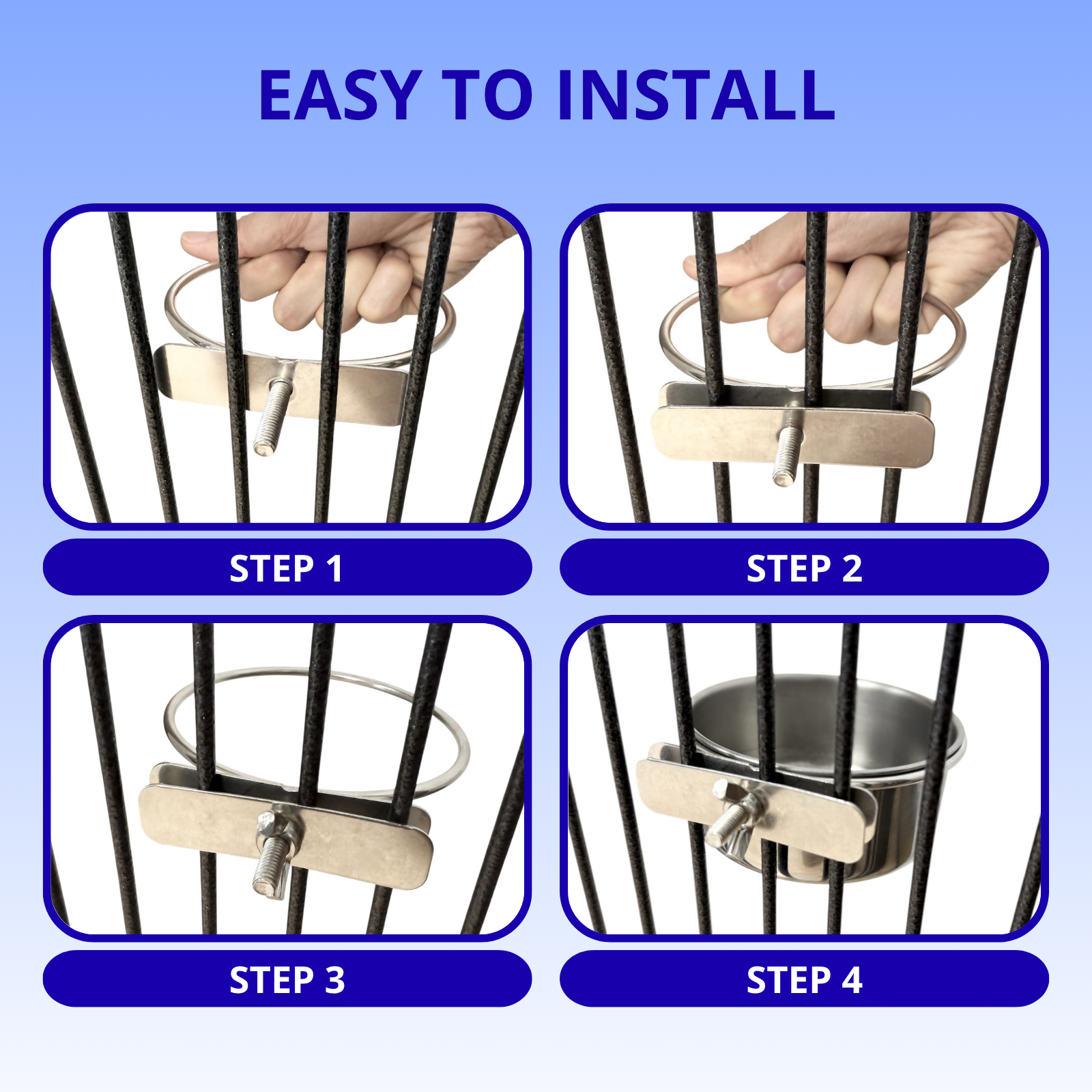 EASY TO INSTALL

STEP 1

STEP 2

STEP 3

STEP 4