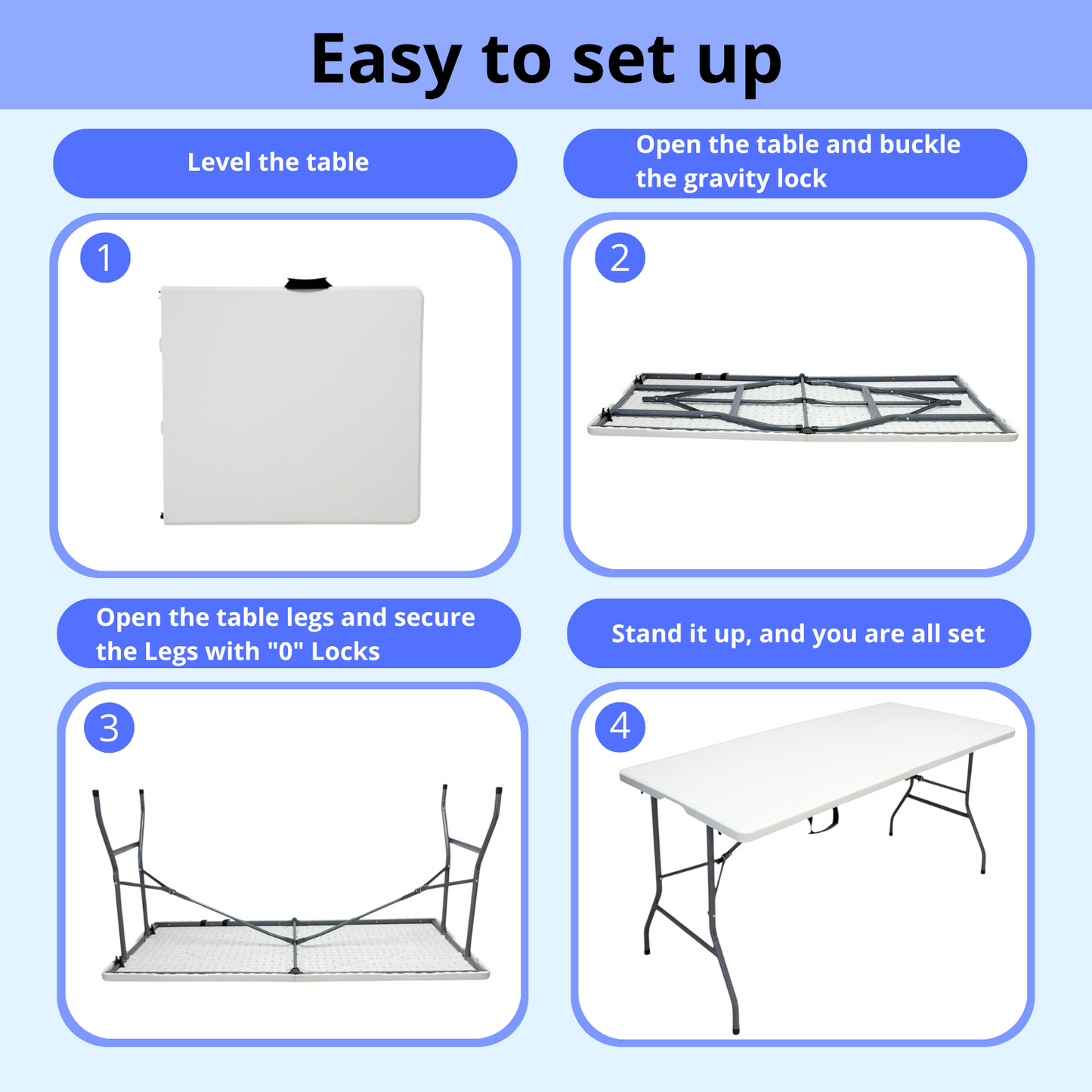 Easy to set up

Level the table

1

Open the table and buckle the gravity lock

2

Open the table legs and secure the Legs with "0" Locks

3

Stand it up, and you are all set

4