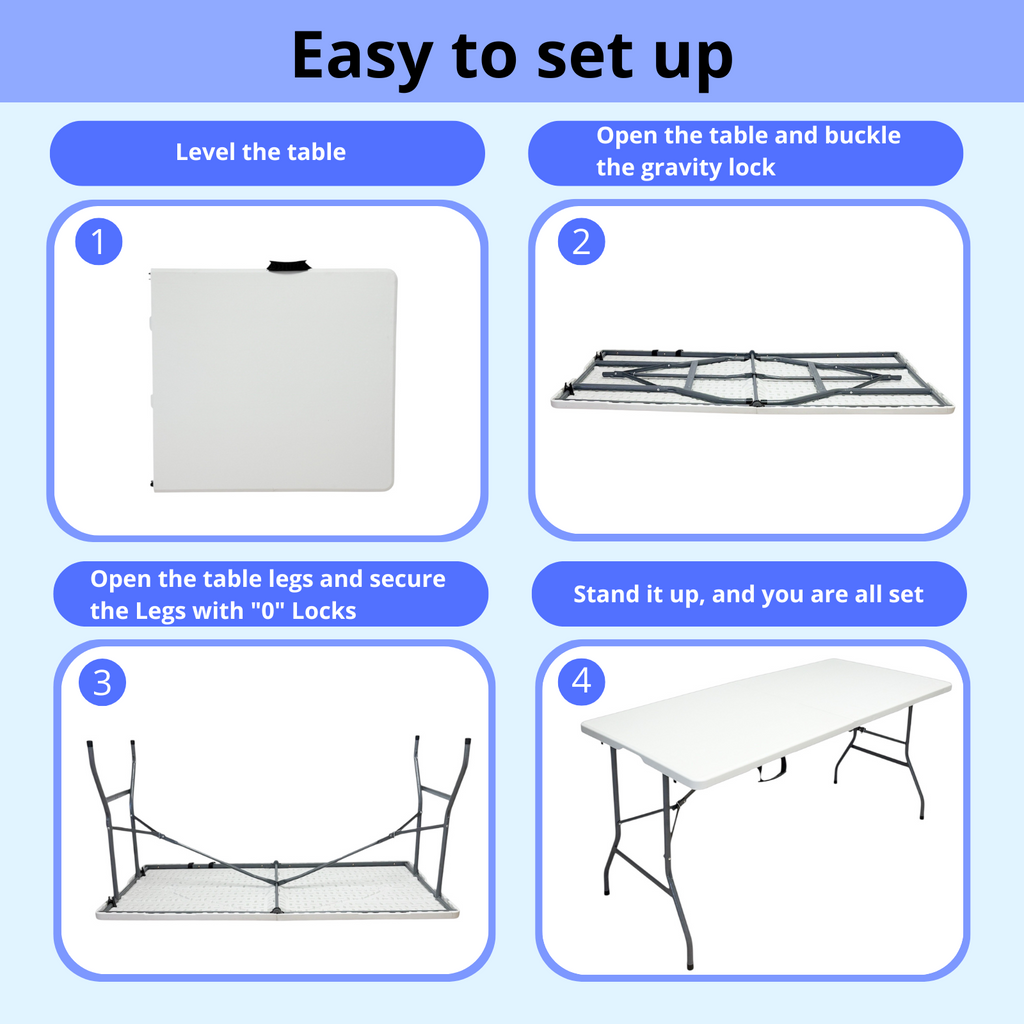 Easy to set up

Level the table

1

Open the table and buckle the gravity lock

2

Open the table legs and secure the Legs with "0" Locks

3

Stand it up, and you are all set

4