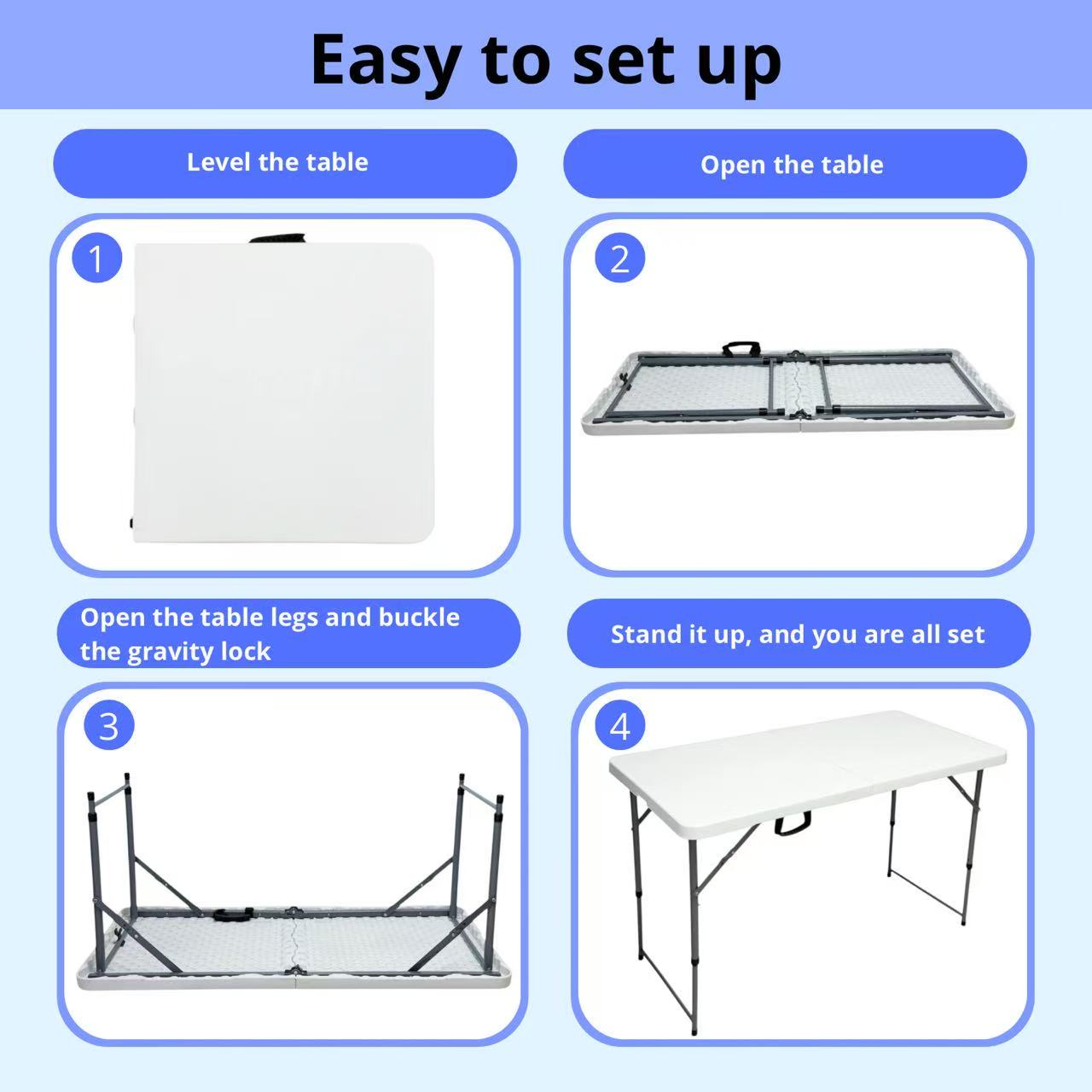 Easy to set up

Level the table

1

Open the table

2

Open the table legs and buckle the gravity lock

3

Stand it up, and you are all set

4